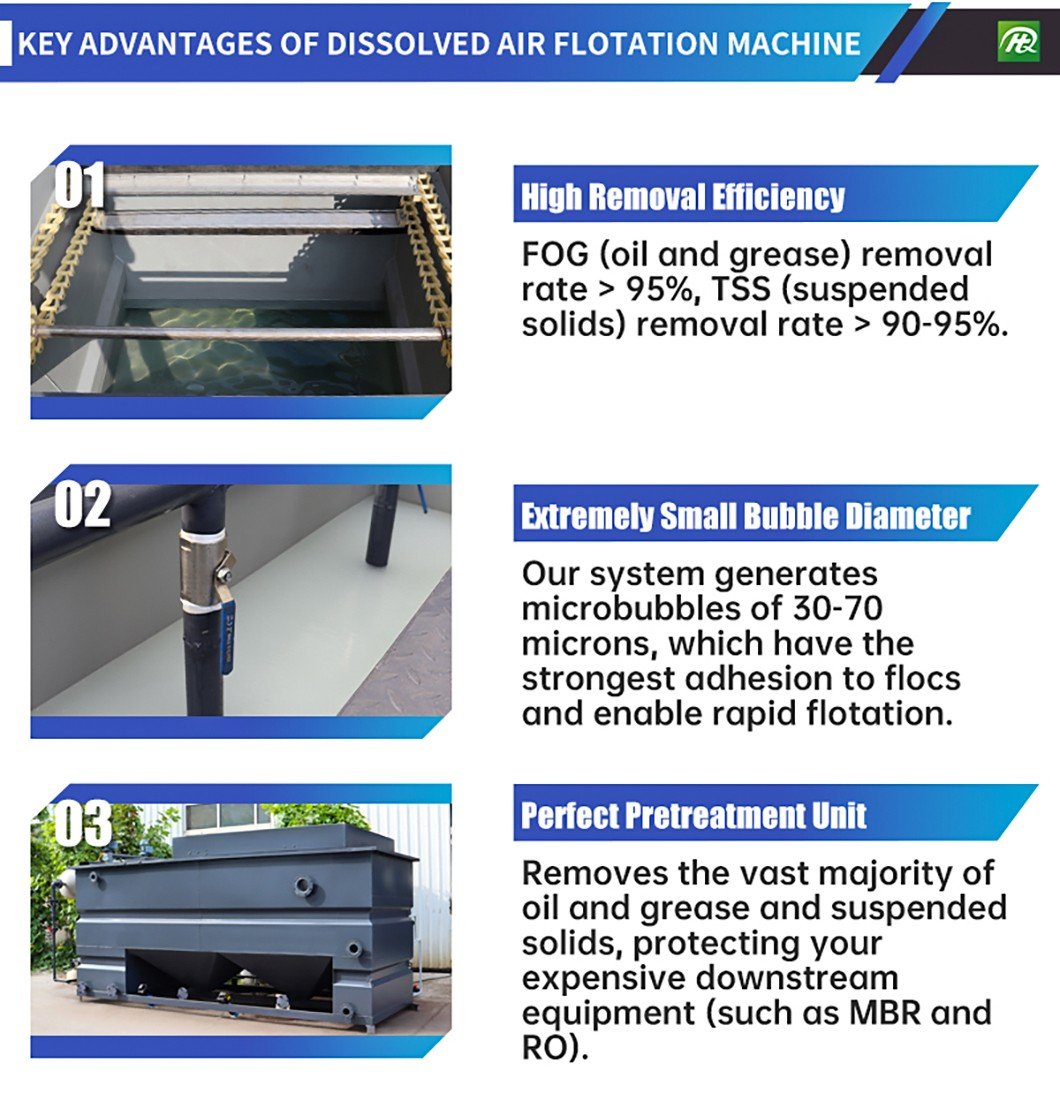 KEY ADVANTAGES OF DISSOLVED AIR FLOTATION MACHINE

01

High Removal Efficiency

FOG (oil and grease) removal rate > 95%, TSS (suspended solids) removal rate > 90-95%.

02

Extremely Small Bubble Diameter

Our system generates microbubbles of 30-70 microns, which have the strongest adhesion to flocs and enable rapid flotation.

03

Perfect Pretreatment Unit

Removes the vast majority of oil and grease and suspended solids, protecting your expensive downstream equipment (such as MBR and RO).