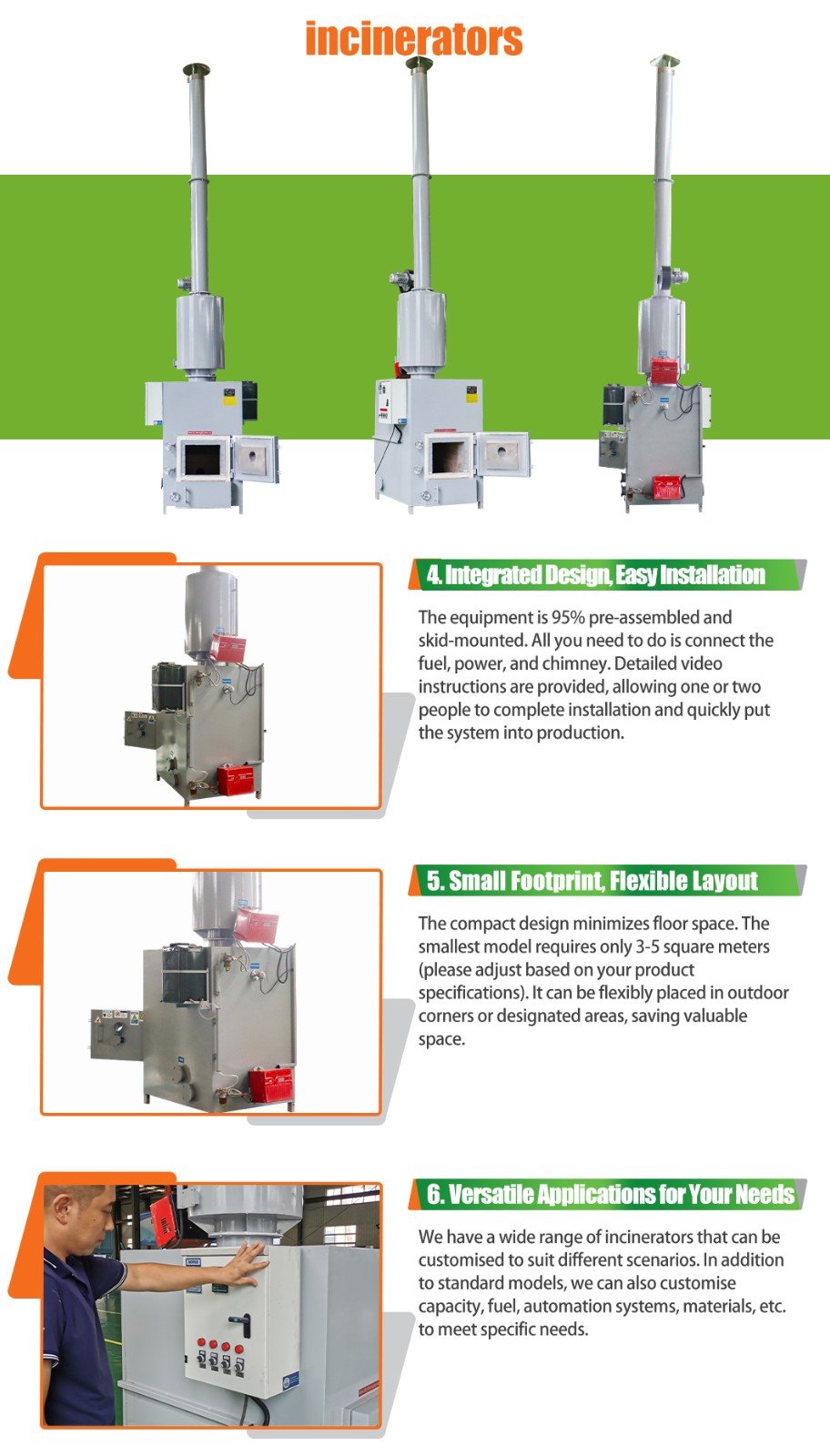 incinerators

4. Integrated Design, Easy Installation

The equipment is 95% pre-assembled and skid-mounted. All you need to do is connect the fuel, power, and chimney. Detailed video instructions are provided, allowing one or two people to complete installation and quickly put the system into production.

5. Small Footprint, Flexible Layout

The compact design minimizes floor space. The smallest model requires only 3-5 square meters (please adjust based on your product specifications). It can be flexibly placed in outdoor corners or designated areas, saving valuable space.

6. Versatile Applications for Your Needs

We have a wide range of incinerators that can be customised to suit different scenarios. In addition to standard models, we can also customise capacity, fuel, automation systems, materials, etc. to meet specific needs.